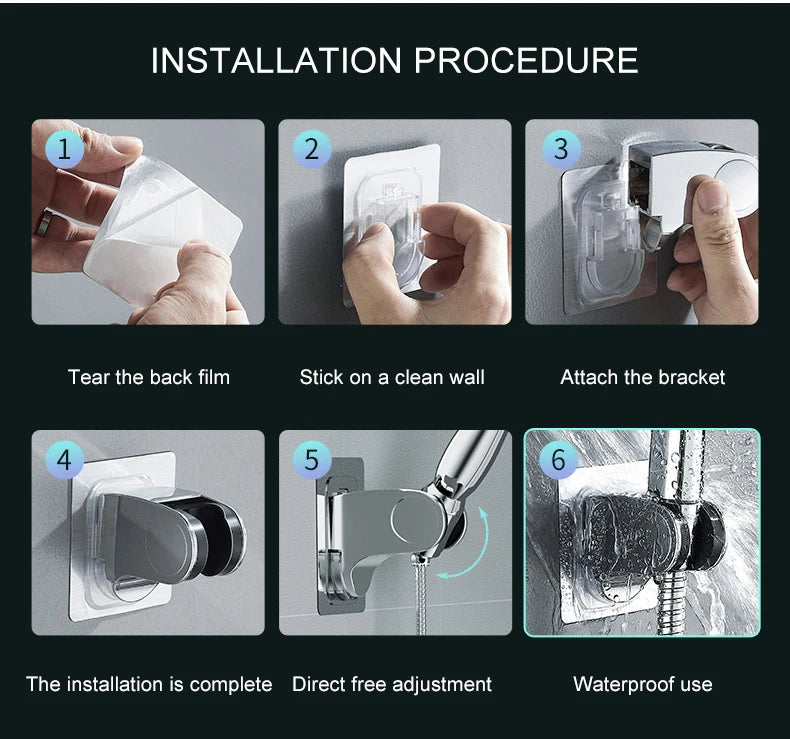 INSTALLATION PROCEDURE

1

Tear the back film

2

Stick on a clean wall

3

Attach the bracket

4

The installation is complete

5

Direct free adjustment

6

Waterproof use