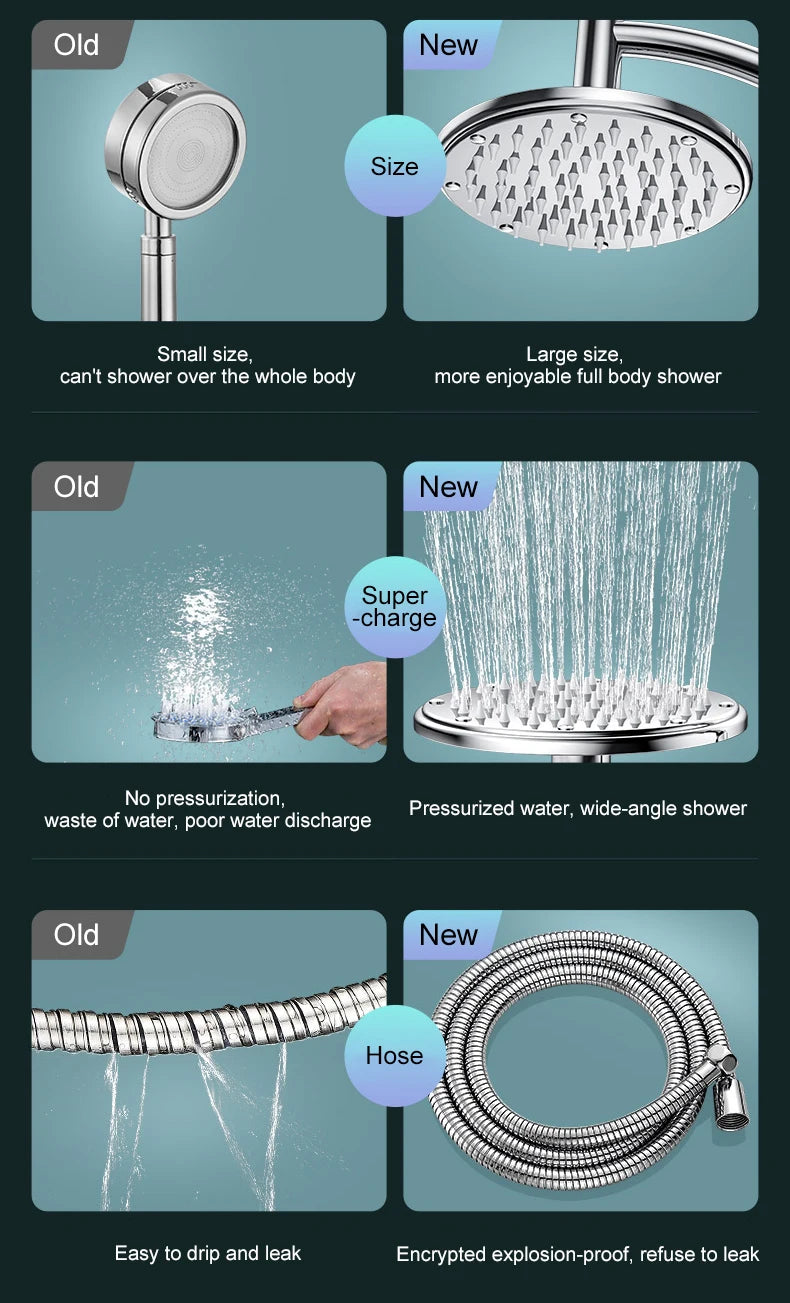 Old

Size

New

Small size,
can't shower over the whole body

Large size,
more enjoyable full body shower

Old

Super
-charge

New

No pressurization,
waste of water, poor water discharge

Pressurized water, wide-angle shower

Old

Hose

New

Easy to drip and leak

Encrypted explosion-proof, refuse to leak