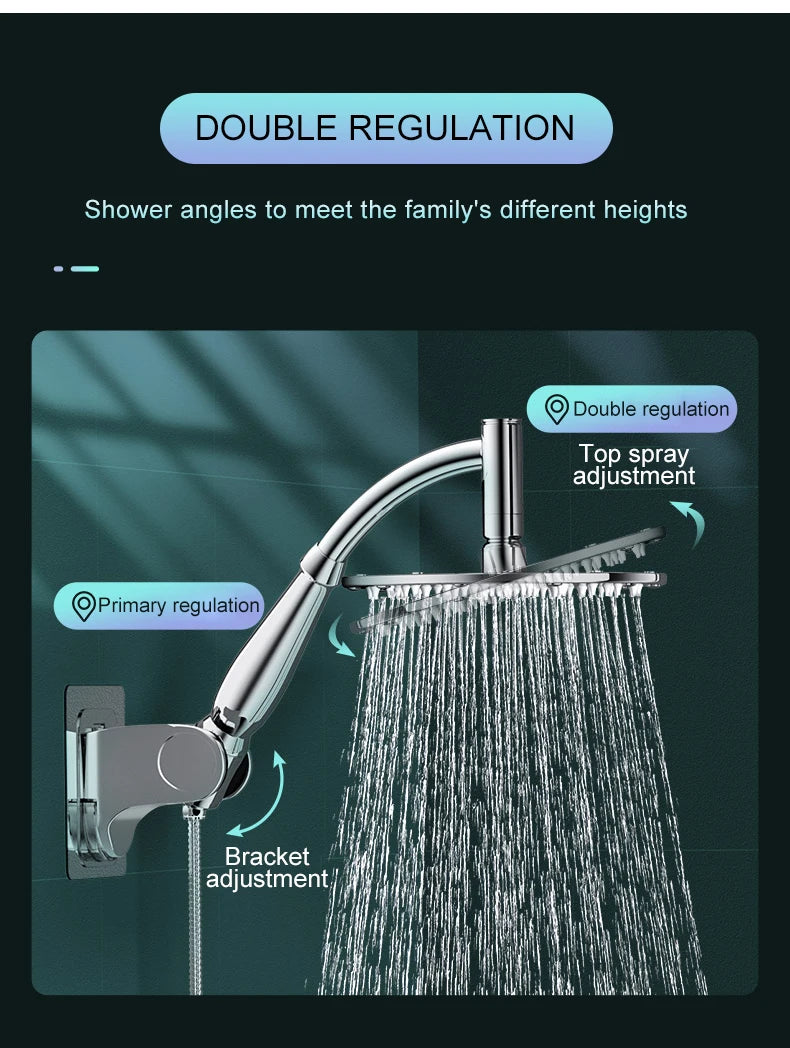 DOUBLE REGULATION

Shower angles to meet the family's different heights

Double regulation

Top spray adjustment

Primary regulation

Bracket adjustment