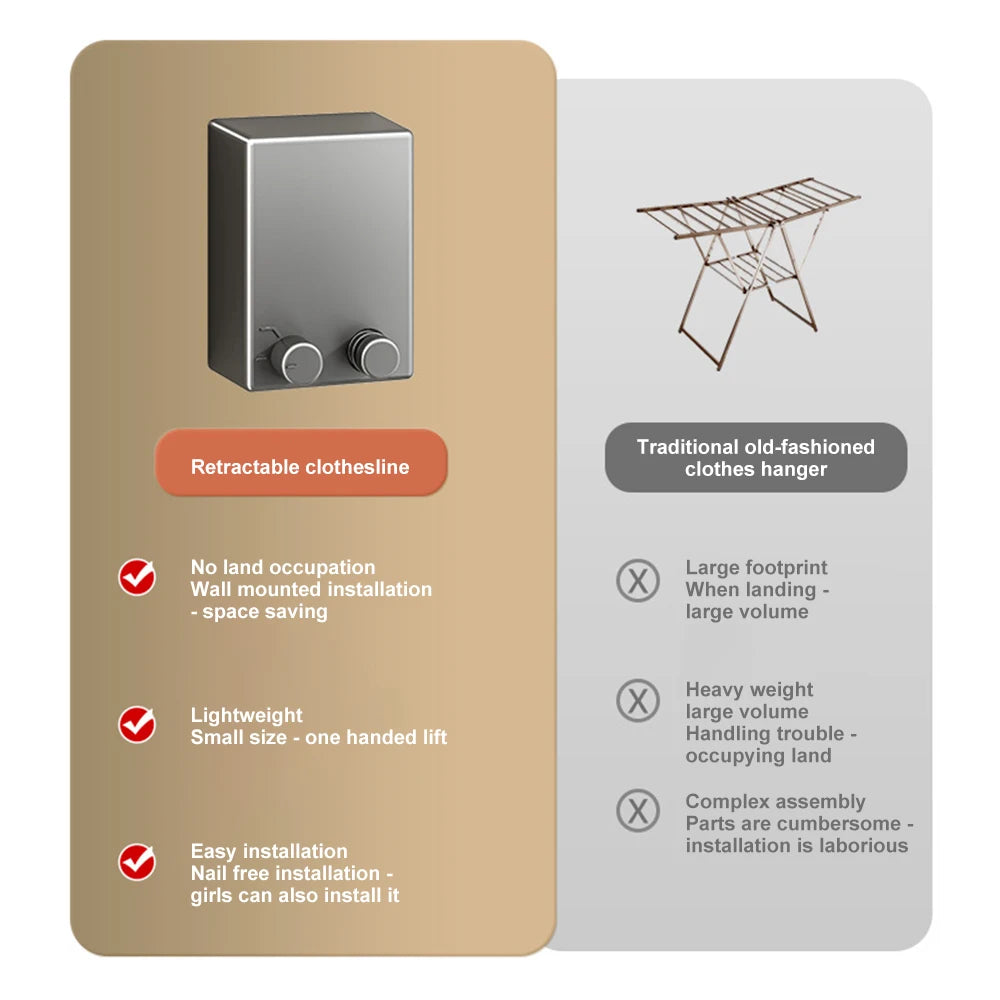 Retractable clothesline

No land occupation
Wall mounted installation
- space saving

Lightweight
Small size - one handed lift

Easy installation
Nail free installation -
girls can also install it

Traditional old-fashioned
clothes hanger

Large footprint
When landing -
large volume

Heavy weight
large volume
Handling trouble -
occupying land

Complex assembly
Parts are cumbersome -
installation is laborious