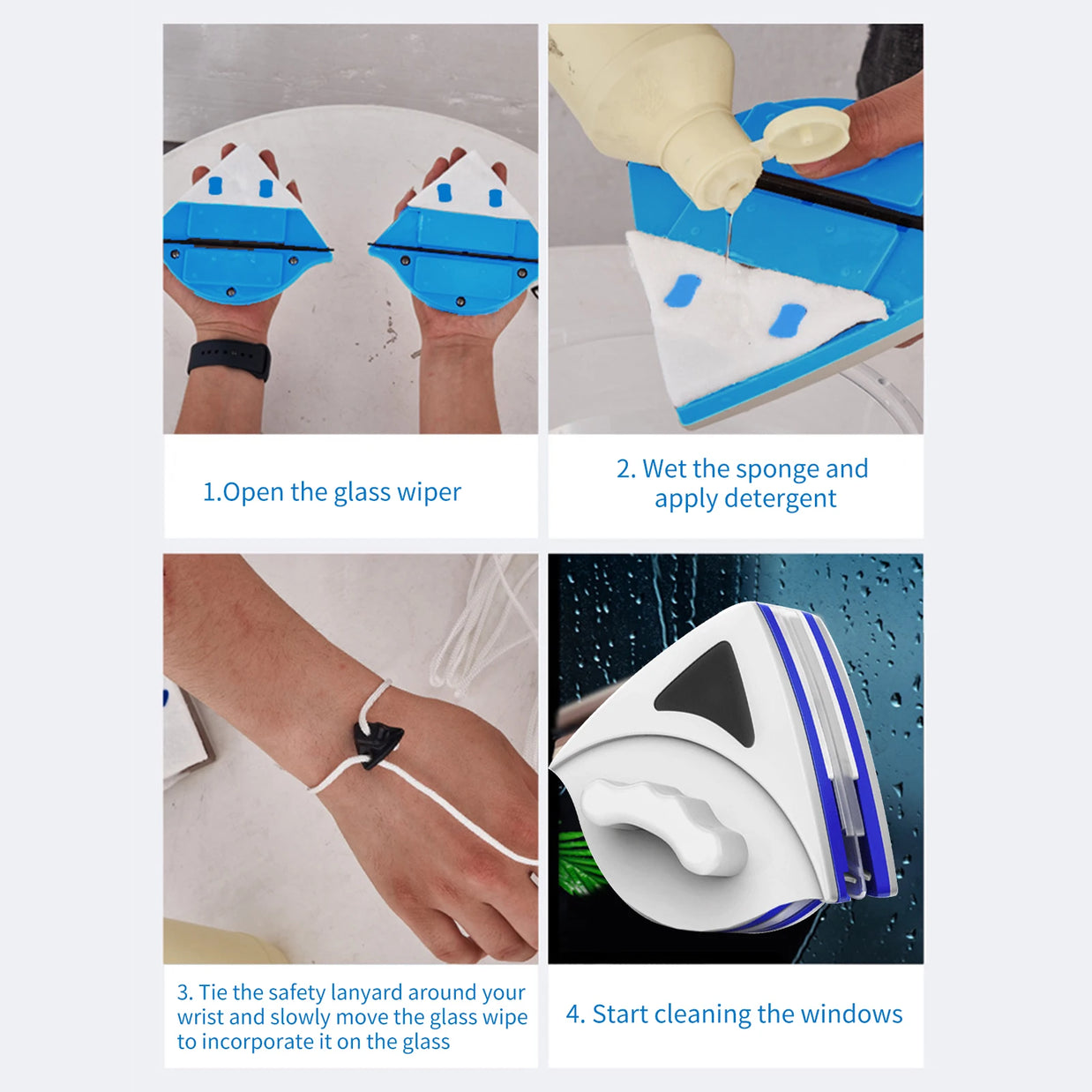 1.Open the glass wiper

2. Wet the sponge and apply detergent

3. Tie the safety lanyard around your wrist and slowly move the glass wipe to incorporate it on the glass

4. Start cleaning the windows